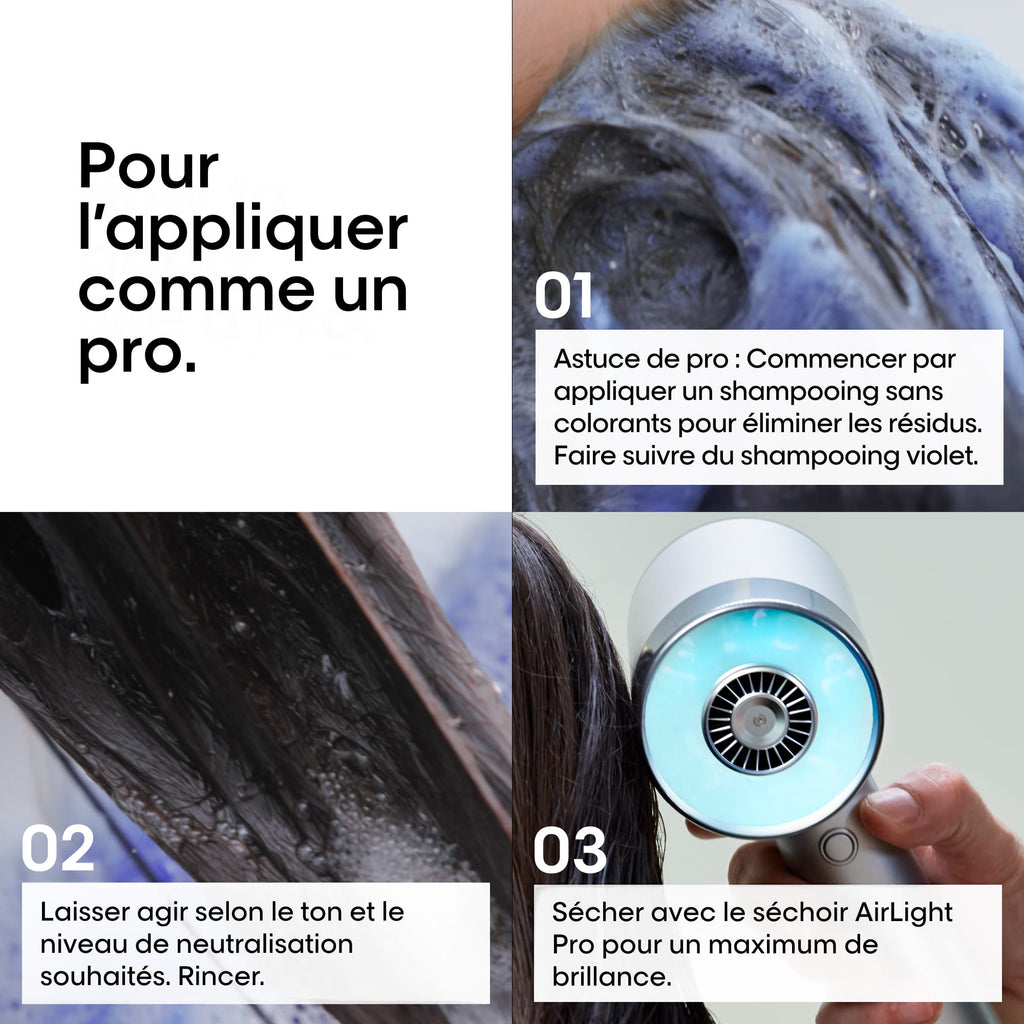 Pour l’appliquer comme un pro.

01

Astuce de pro : Commencer par appliquer un shampooing sans colorants pour éliminer les résidus. Faire suivre du shampooing violet.

02

Laisser agir selon le ton et le niveau de neutralisation souhaités. Rincer.

03

Sécher avec le séchoir AirLight Pro pour un maximum de brillance.